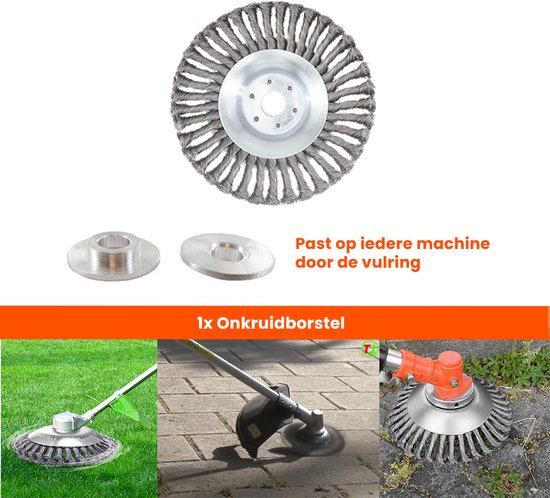 Past op iedere machine door de vulring

1x Onkruidborstel