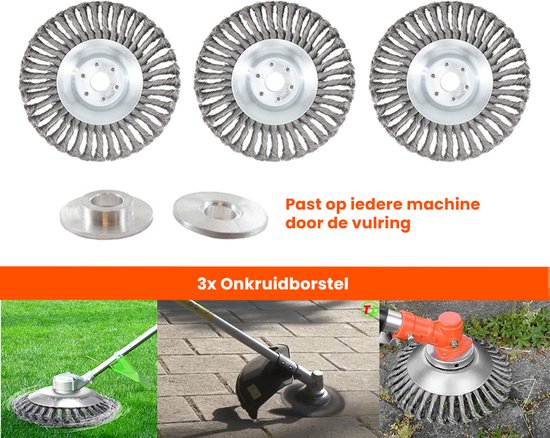 Past op iedere machine door de vulring

3x Onkruidborstel