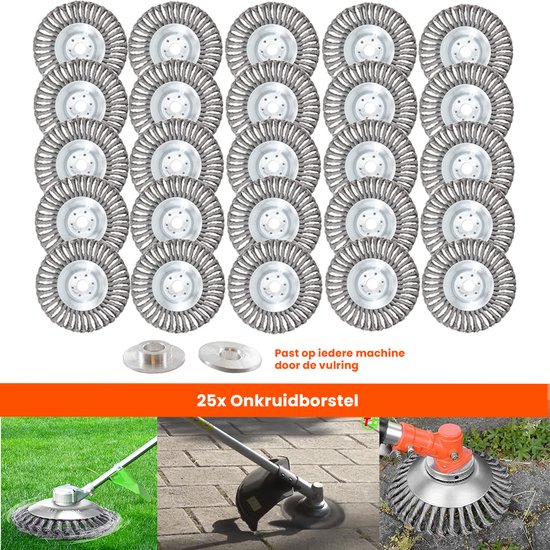 Past op iedere machine door de vulring

25x Onkruidborstel