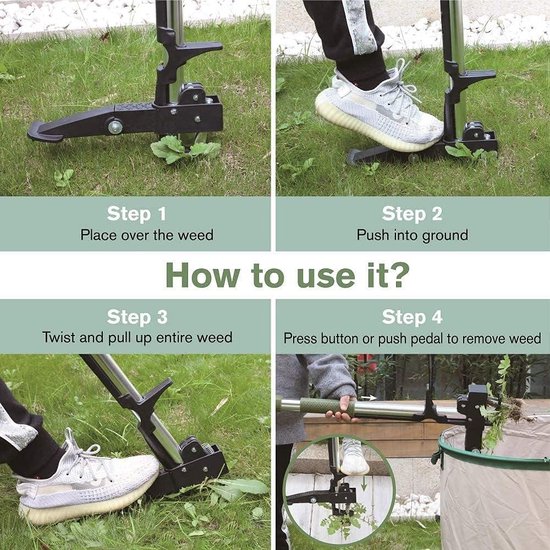 Step 1
Place over the weed

Step 2
Push into ground

How to use it?

Step 3
Twist and pull up entire weed

Step 4
Press button or push pedal to remove weed