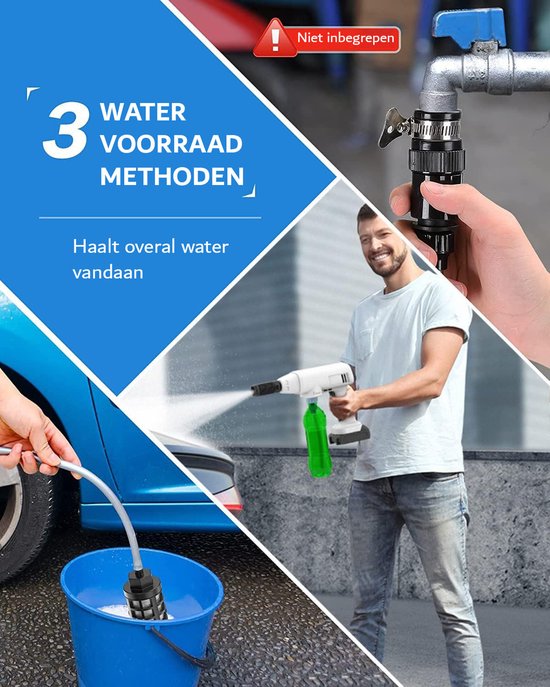 Niet inbegrepen

3 WATER VOORRAAD METHODEN

Haalt overal water vandaan