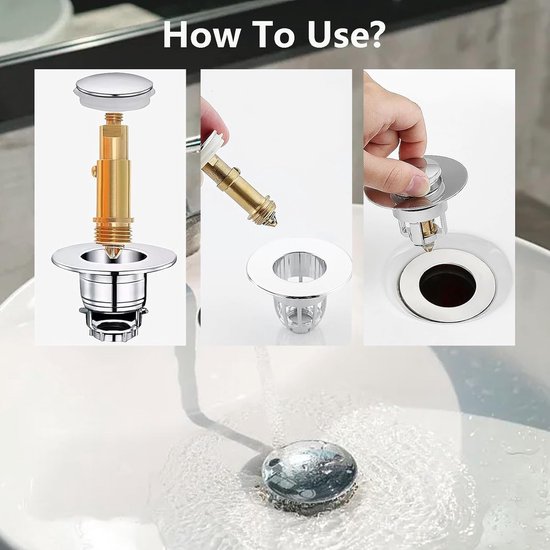 How To Use?